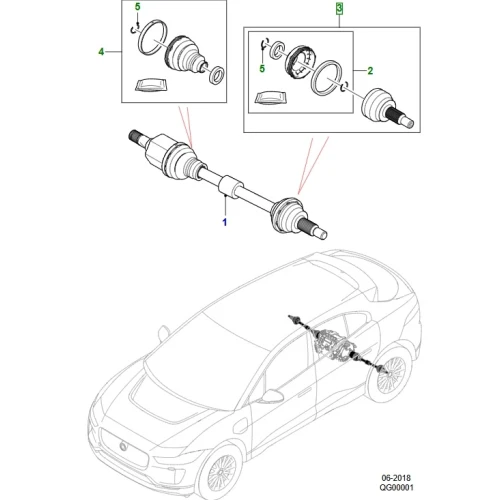 5
4
3
5
2
1
06-2018
QG00001